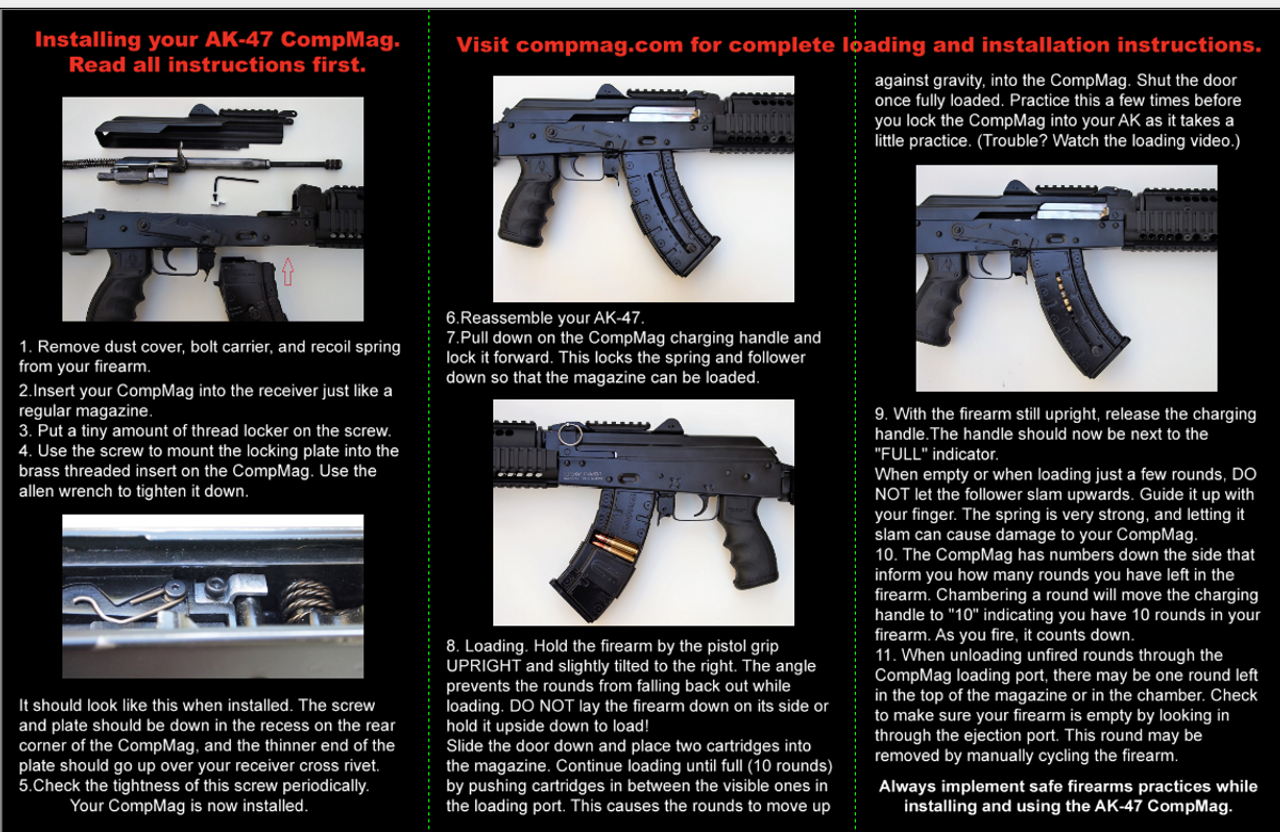 Installing your AK-47 CompMag.
Read all instructions first.

1. Remove dust cover, bolt carrier, and recoil spring from your firearm.
2.Insert your CompMag into the receiver just like a regular magazine.
3. Put a tiny amount of thread locker on the screw.
4. Use the screw to mount the locking plate into the brass threaded insert on the CompMag. Use the allen wrench to tighten it down.

It should look like this when installed. The screw and plate should be down in the recess on the rear corner of the CompMag, and the thinner end of the plate should go up over your receiver cross rivet.
5.Check the tightness of this screw periodically.
Your CompMag is now installed.

Visit compmag.com for complete loading and installation instructions.

6.Reassemble your AK-47.
7.Pull down on the CompMag charging handle and lock it forward. This locks the spring and follower down so that the magazine can be loaded.

8. Loading. Hold the firearm by the pistol grip UPRIGHT and slightly tilted to the right. The angle prevents the rounds from falling back out while loading. DO NOT lay the firearm down on its side or hold it upside down to load!
Slide the door down and place two cartridges into the magazine. Continue loading until full (10 rounds) by pushing cartridges in between the visible ones in the loading port. This causes the rounds to move up against gravity, into the CompMag. Shut the door once fully loaded. Practice this a few times before you lock the CompMag into your AK as it takes a little practice. (Trouble? Watch the loading video.)

9. With the firearm still upright, release the charging handle.The handle should now be next to the "FULL" indicator.
When empty or when loading just a few rounds, DO NOT let the follower slam upwards. Guide it up with your finger. The spring is very strong, and letting it slam can cause damage to your CompMag.
10. The CompMag has numbers down the side that inform you how many rounds you have left in the firearm. Chambering a round will move the charging handle to "10" indicating you have 10 rounds in your firearm. As you fire, it counts down.
11. When unloading unfired rounds through the CompMag loading port, there may be one round left in the top of the magazine or in the chamber. Check to make sure your firearm is empty by looking in through the ejection port. This round may be removed by manually cycling the firearm.

Always implement safe firearms practices while installing and using the AK-47 CompMag.